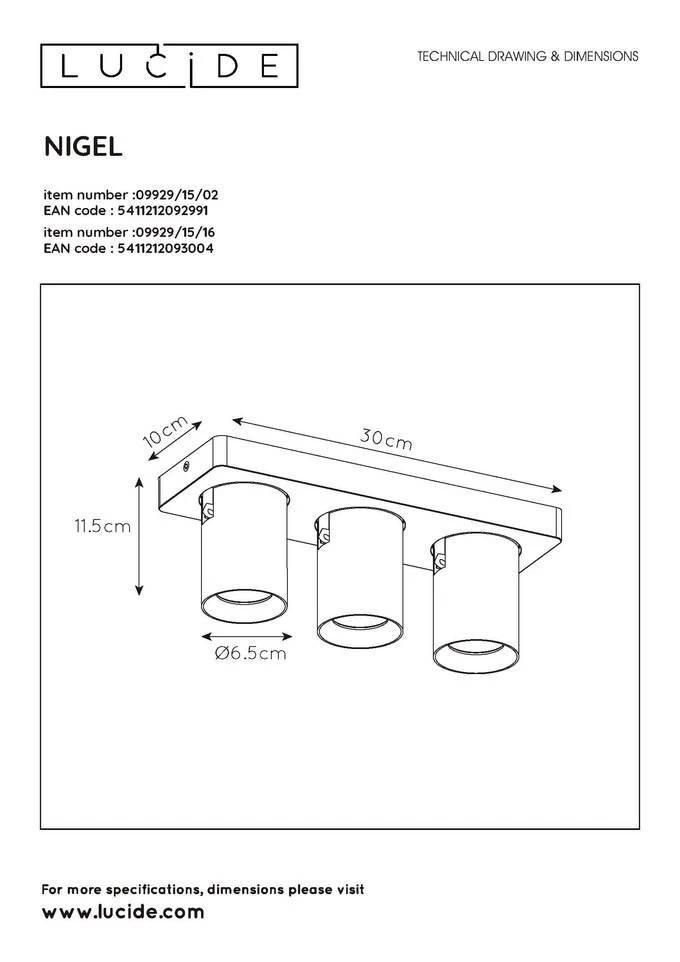 LUCIDE

TECHNICAL DRAWING & DIMENSIONS

NIGEL

item number :09929/15/02
EAN code : 5411212092991
item number :09929/15/16
EAN code : 5411212093004

10cm
30cm
11.5cm
Ø6.5cm

For more specifications, dimensions please visit
www.lucide.com